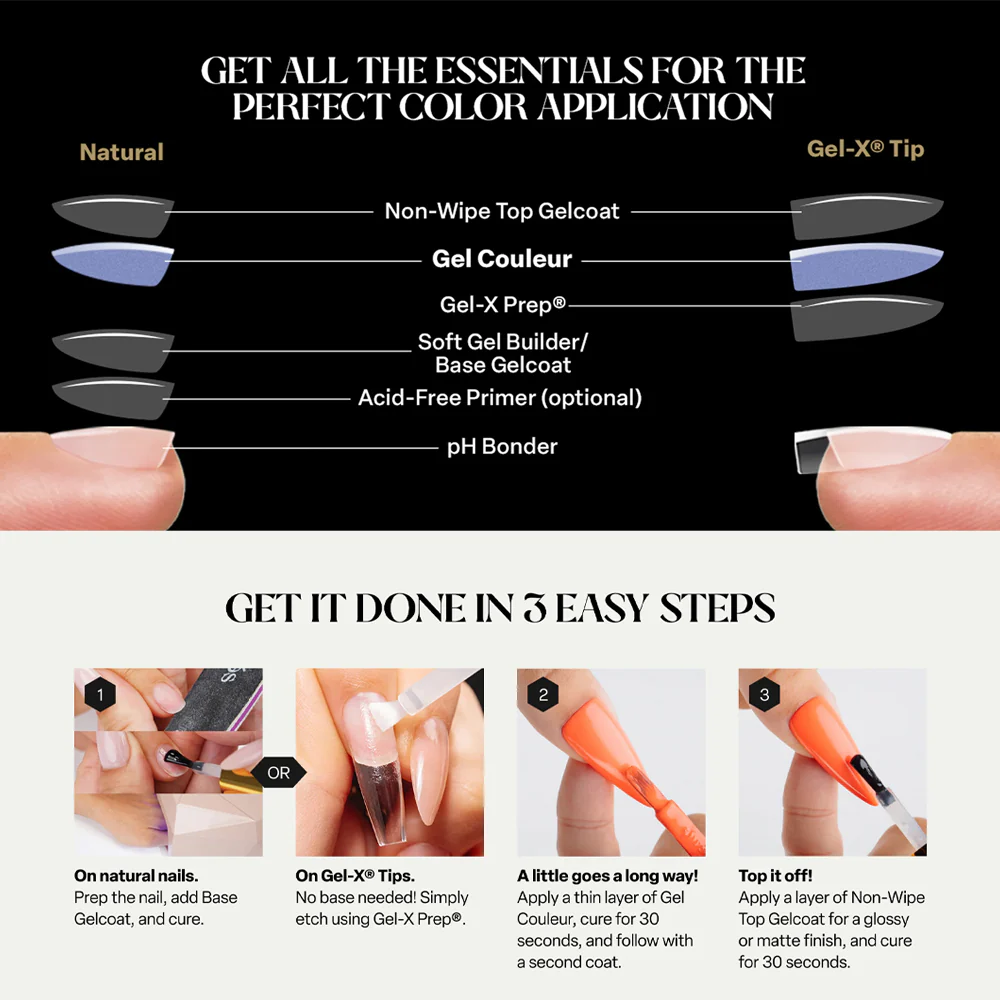 GET ALL THE ESSENTIALS FOR THE PERFECT COLOR APPLICATION

Natural

Gel-X® Tip

Non-Wipe Top Gelcoat

Gel Couleur

Gel-X Prep®

Soft Gel Builder/ Base Gelcoat

Acid-Free Primer (optional)

pH Bonder

GET IT DONE IN 3 EASY STEPS

1

OR

2

3

On natural nails.
Prep the nail, add Base Gelcoat, and cure.

On Gel-X® Tips.
No base needed! Simply etch using Gel-X Prep®.

A little goes a long way!
Apply a thin layer of Gel Couleur, cure for 30 seconds, and follow with a second coat.

Top it off!
Apply a layer of Non-Wipe Top Gelcoat for a glossy or matte finish, and cure for 30 seconds.